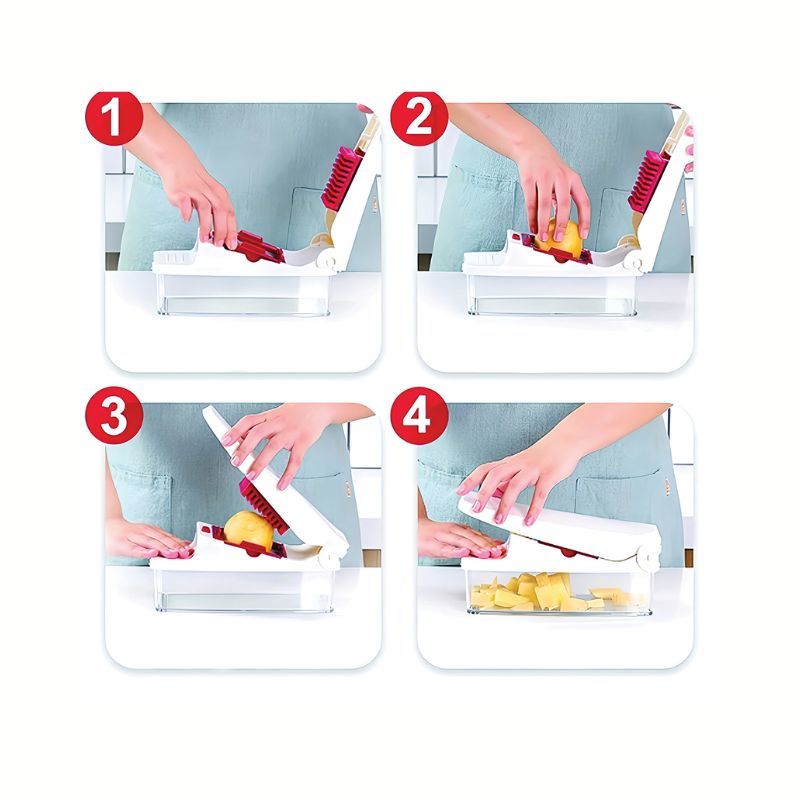 1

2

3

4